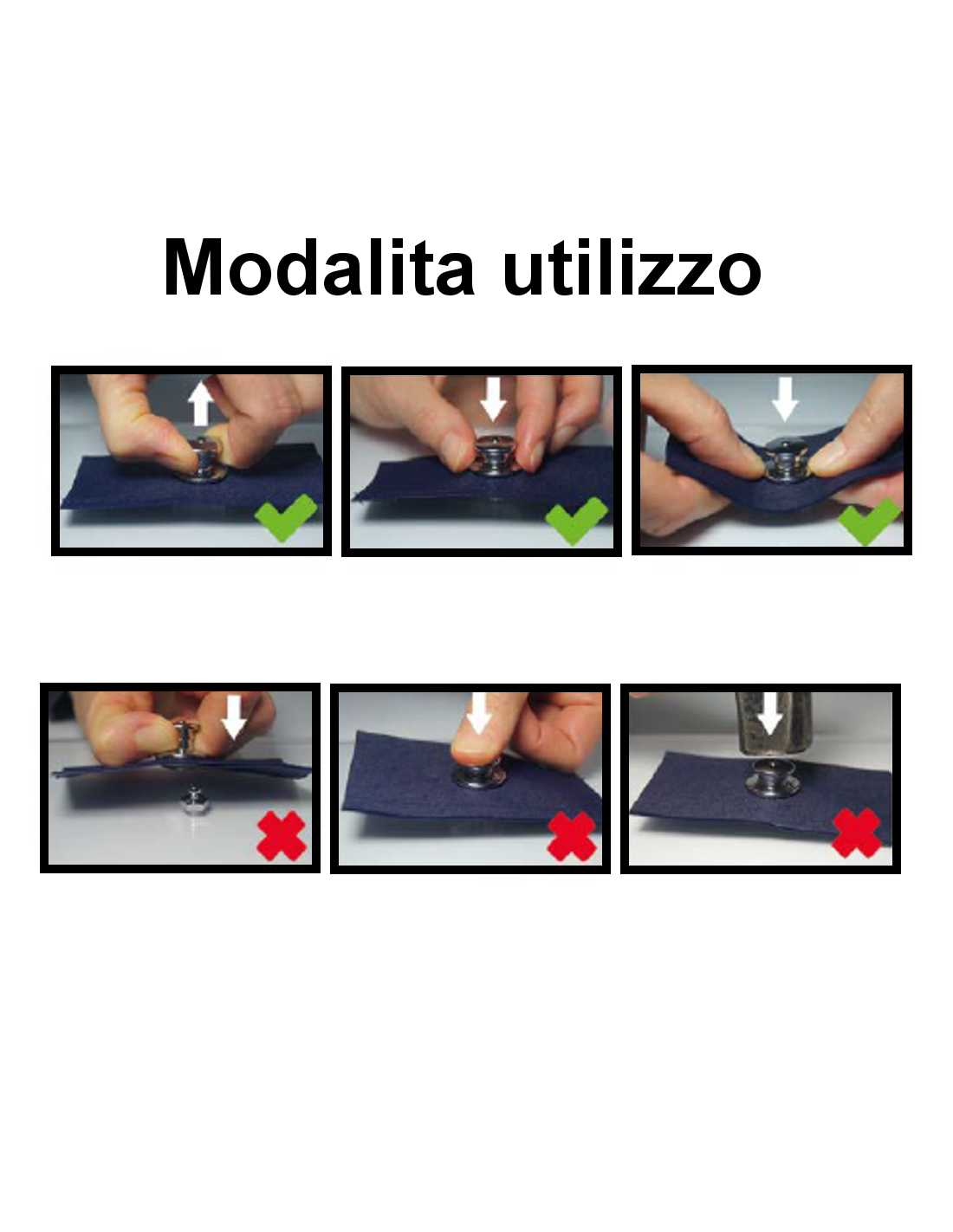 Modalita utilizzo